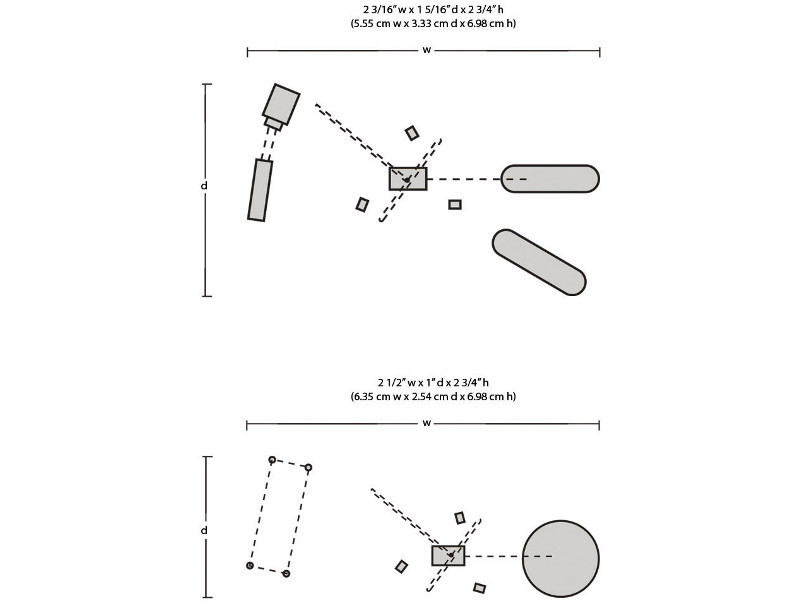 2 3/16" w x 1 5/16" d x 2 3/4" h
(5.55 cm w x 3.33 cm d x 6.98 cm h)

w

d

2 1/2" w x 1" d x 2 3/4" h
(6.35 cm w x 2.54 cm d x 6.98 cm h)

w

d