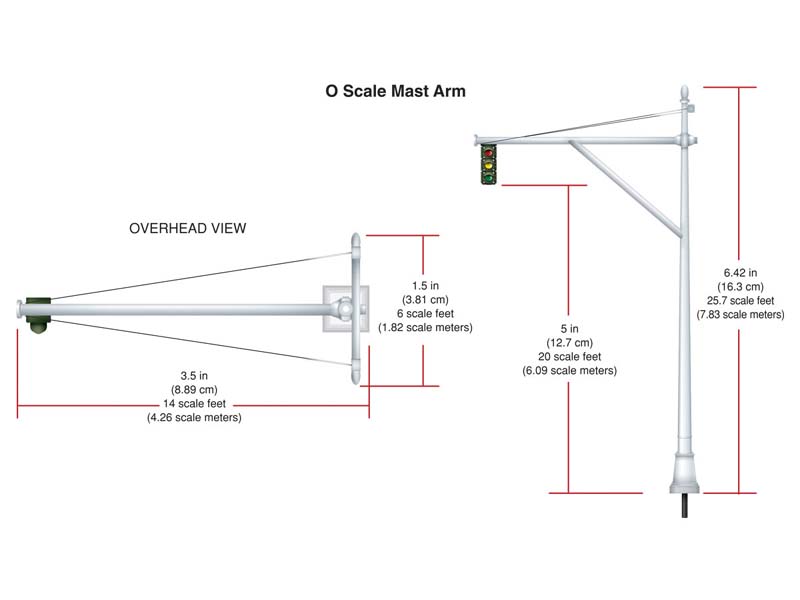 O Scale Mast Arm

OVERHEAD VIEW

1.5 in
(3.81 cm)
6 scale feet
(1.82 scale meters)

3.5 in
(8.89 cm)
14 scale feet
(4.26 scale meters)

5 in
(12.7 cm)
20 scale feet
(6.09 scale meters)

6.42 in
(16.3 cm)
25.7 scale feet
(7.83 scale meters)