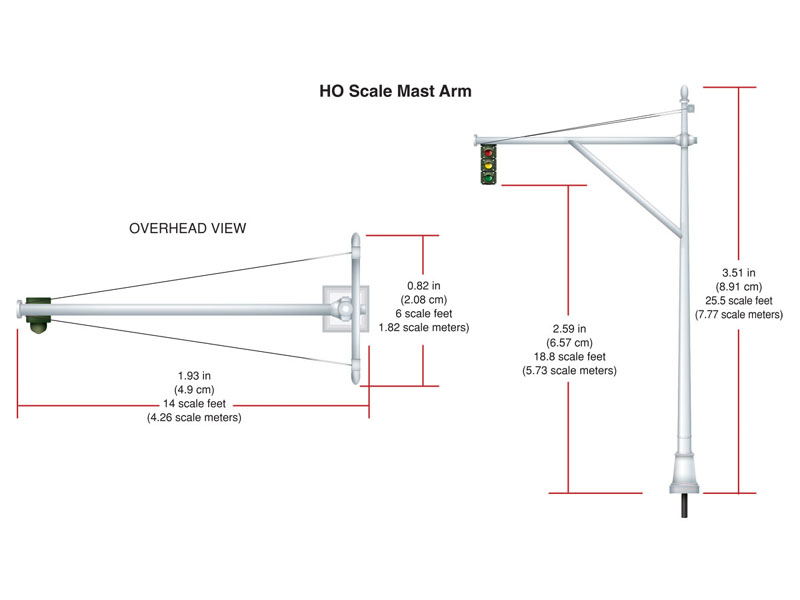 HO Scale Mast Arm

OVERHEAD VIEW

0.82 in
(2.08 cm)
6 scale feet
1.82 scale meters)

1.93 in
(4.9 cm)
14 scale feet
(4.26 scale meters)

2.59 in
(6.57 cm)
18.8 scale feet
(5.73 scale meters)

3.51 in
(8.91 cm)
25.5 scale feet
(7.77 scale meters)