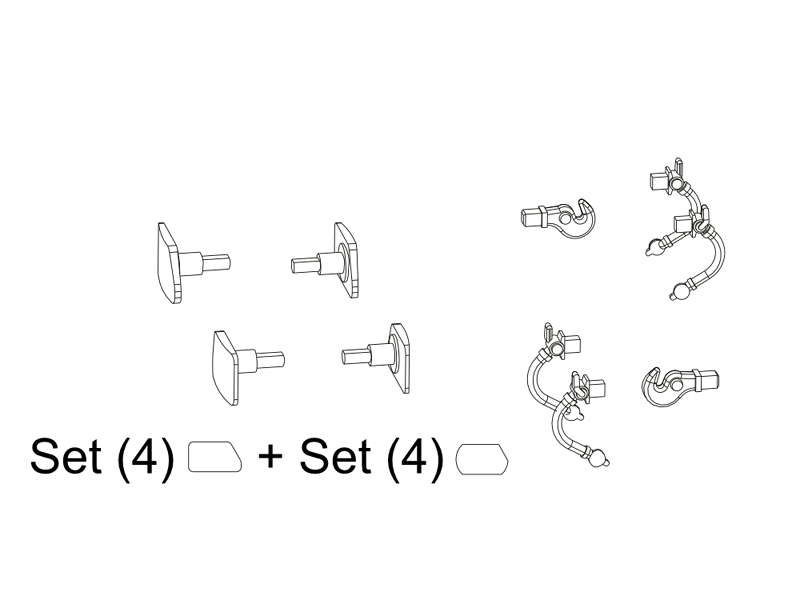 Set (4) + Set (4)