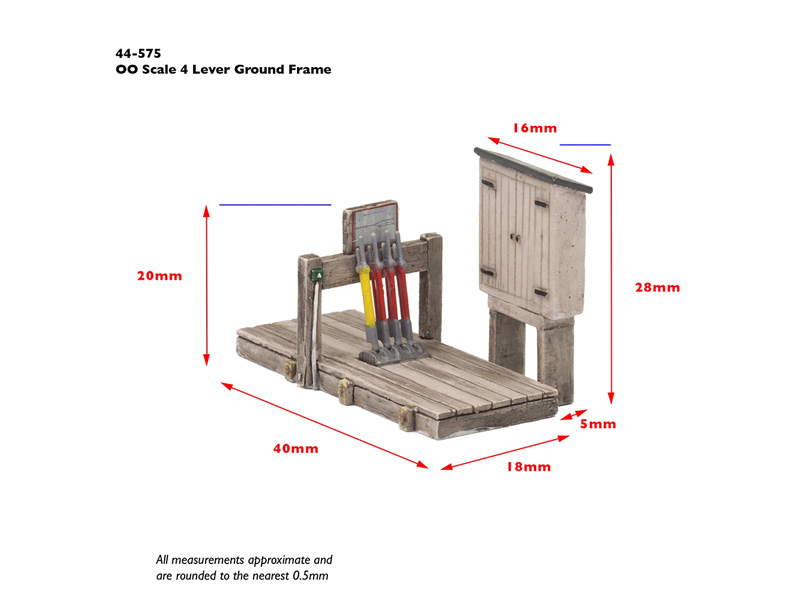 44-575
OO Scale 4 Lever Ground Frame

16mm

20mm

28mm

5mm

40mm

18mm

All measurements approximate and are rounded to the nearest 0.5mm