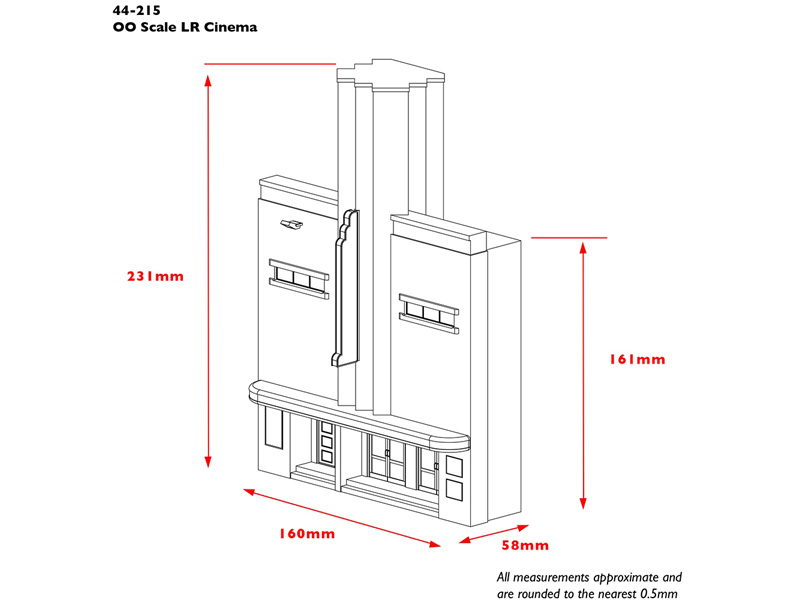 44-215
OO Scale LR Cinema

231mm

161mm

160mm

58mm

All measurements approximate and are rounded to the nearest 0.5mm