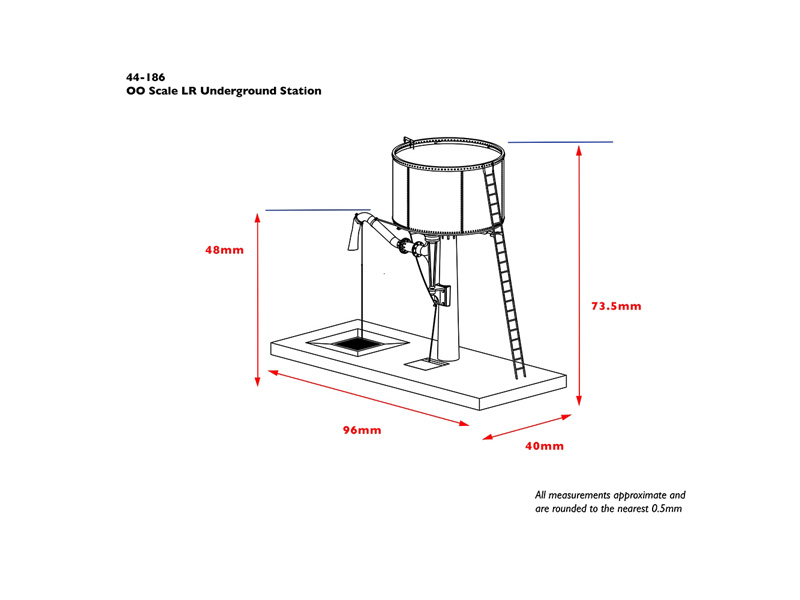 44-186
OO Scale LR Underground Station

48mm

73.5mm

96mm

40mm

All measurements approximate and are rounded to the nearest 0.5mm