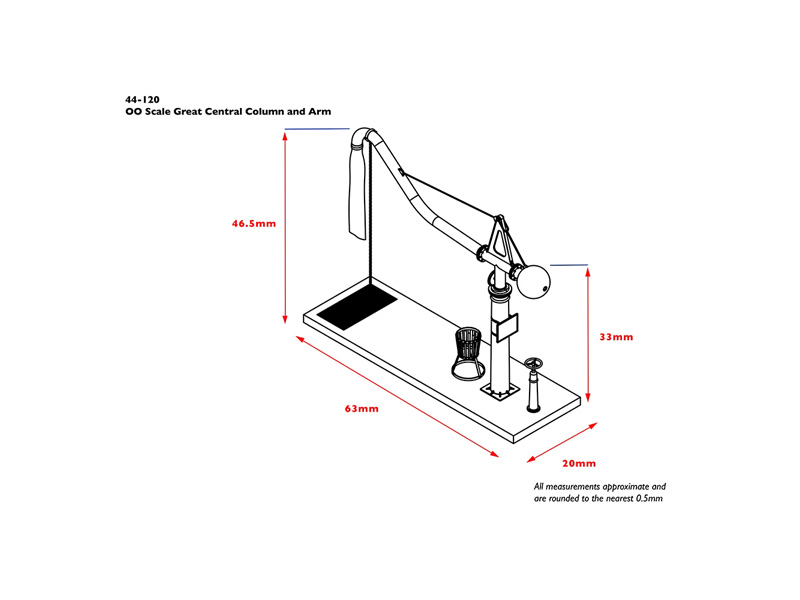 44-120
OO Scale Great Central Column and Arm

46.5mm

33mm

63mm

20mm

All measurements approximate and are rounded to the nearest 0.5mm