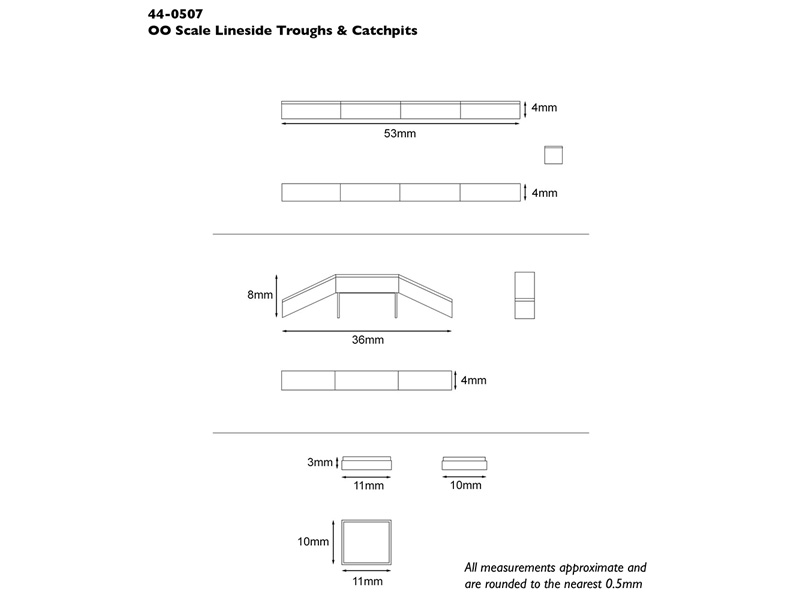 44-0507
OO Scale Lineside Troughs & Catchpits

4mm
53mm

4mm

8mm
36mm

4mm

3mm
11mm
10mm

10mm
11mm

All measurements approximate and are rounded to the nearest 0.5mm