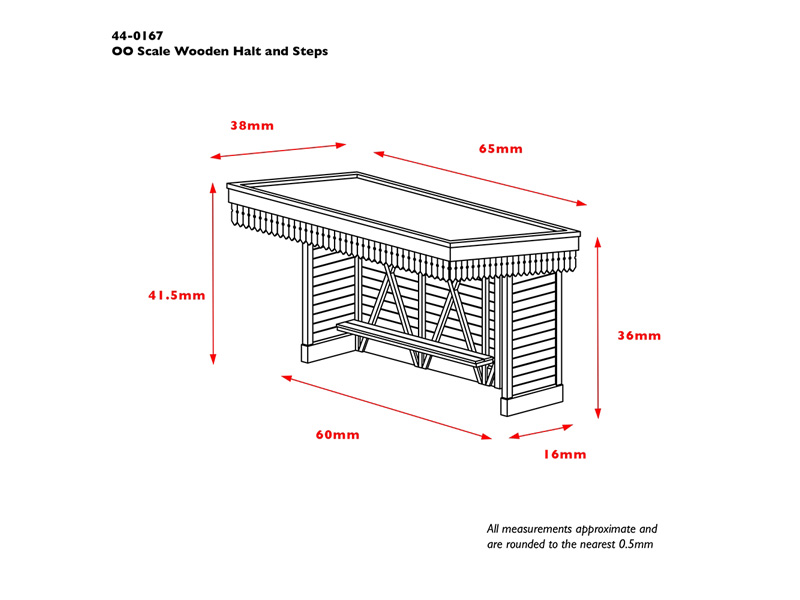 44-0167
OO Scale Wooden Halt and Steps

38mm

65mm

41.5mm

36mm

60mm

16mm

All measurements approximate and are rounded to the nearest 0.5mm