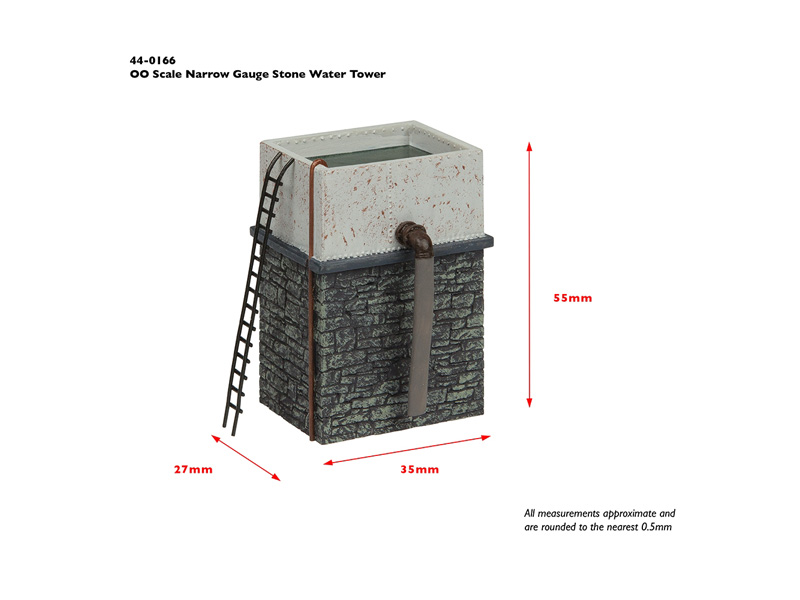 44-0166
OO Scale Narrow Gauge Stone Water Tower

55mm

27mm

35mm

All measurements approximate and are rounded to the nearest 0.5mm