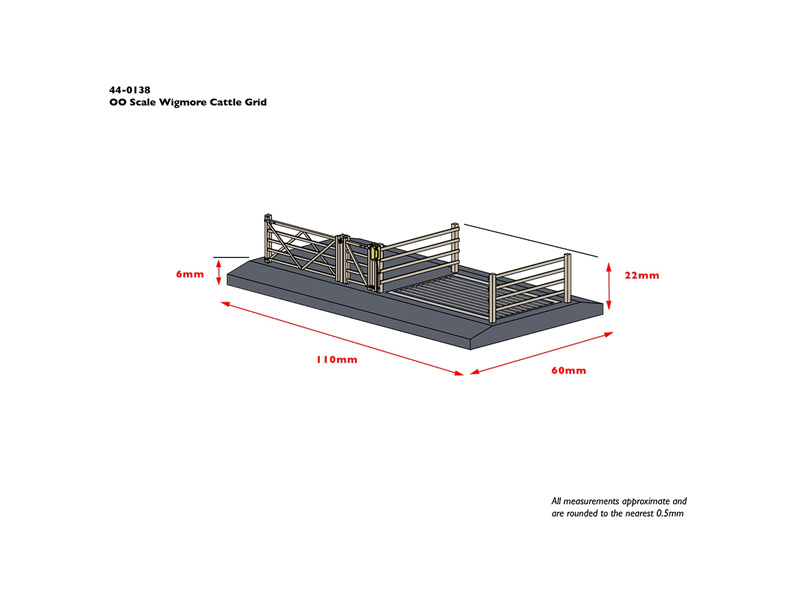 44-0138
OO Scale Wigmore Cattle Grid

6mm

22mm

110mm

60mm

All measurements approximate and are rounded to the nearest 0.5mm