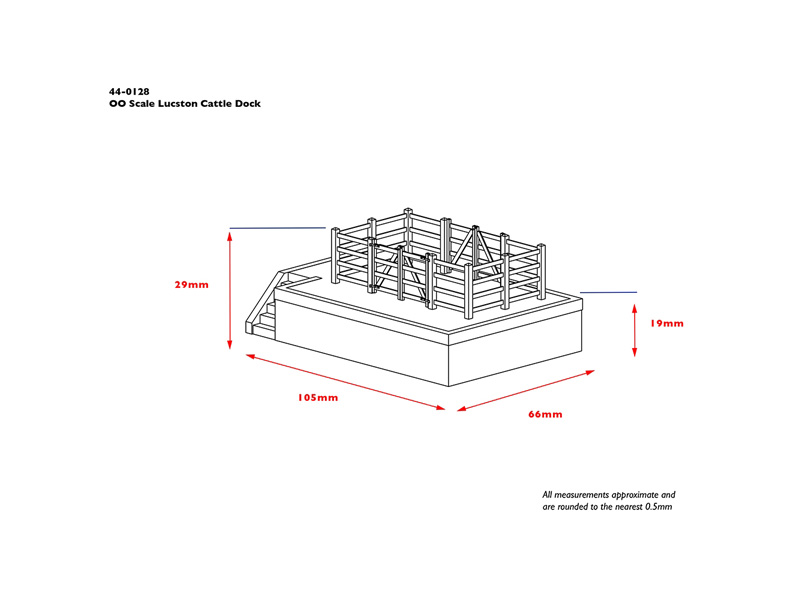 44-0128
OO Scale Lucston Cattle Dock

29mm

19mm

105mm

66mm

All measurements approximate and are rounded to the nearest 0.5mm