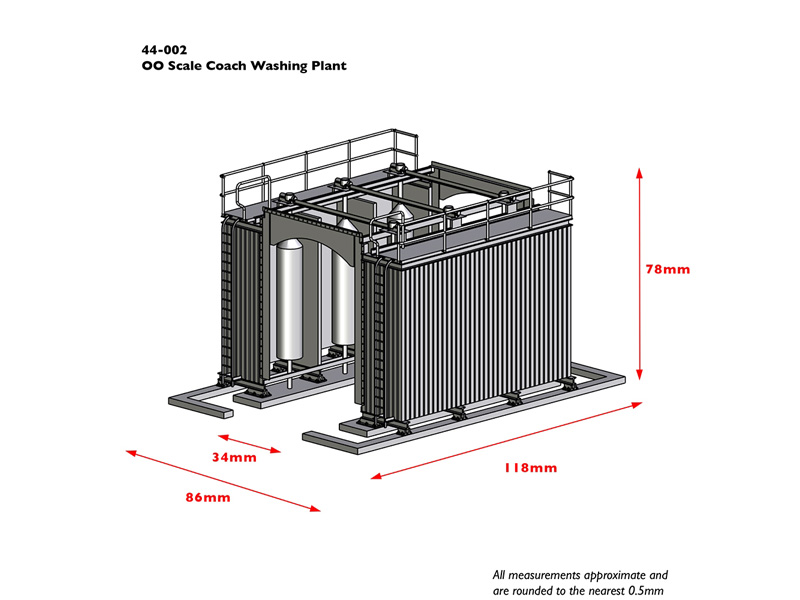 44-002
OO Scale Coach Washing Plant

78mm

34mm

118mm

86mm

All measurements approximate and are rounded to the nearest 0.5mm