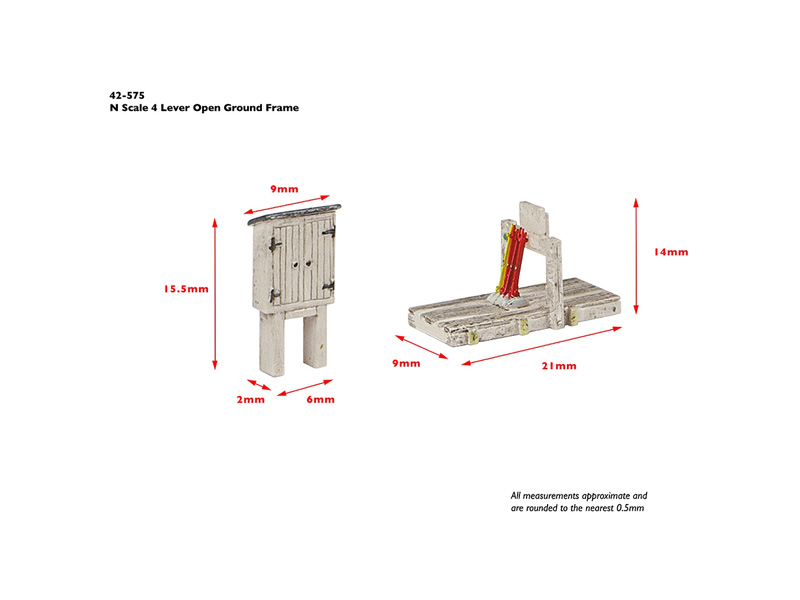 42-575
N Scale 4 Lever Open Ground Frame

9mm

15.5mm

2mm

6mm

14mm

9mm

21mm

All measurements approximate and are rounded to the nearest 0.5mm