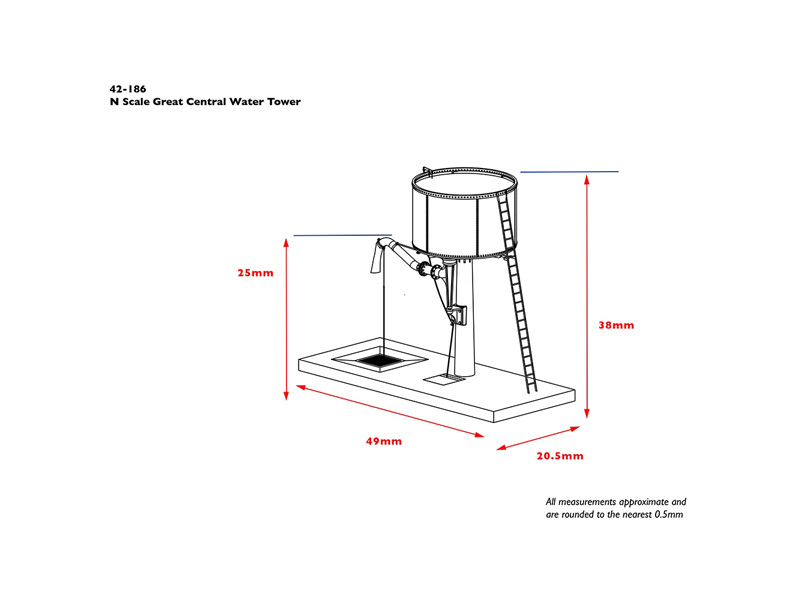 42-186
N Scale Great Central Water Tower

25mm

38mm

49mm

20.5mm

All measurements approximate and are rounded to the nearest 0.5mm