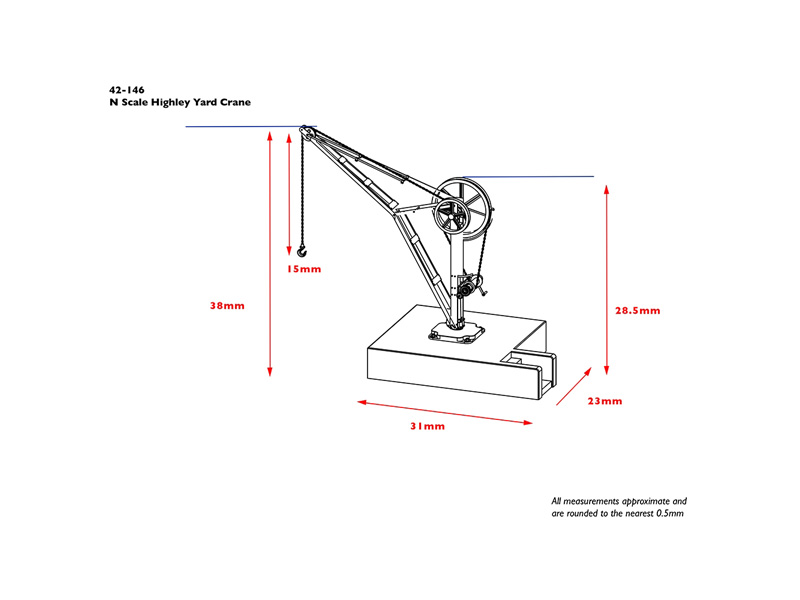 42-146
N Scale Highley Yard Crane

15mm

38mm

28.5mm

23mm

31mm

All measurements approximate and are rounded to the nearest 0.5mm