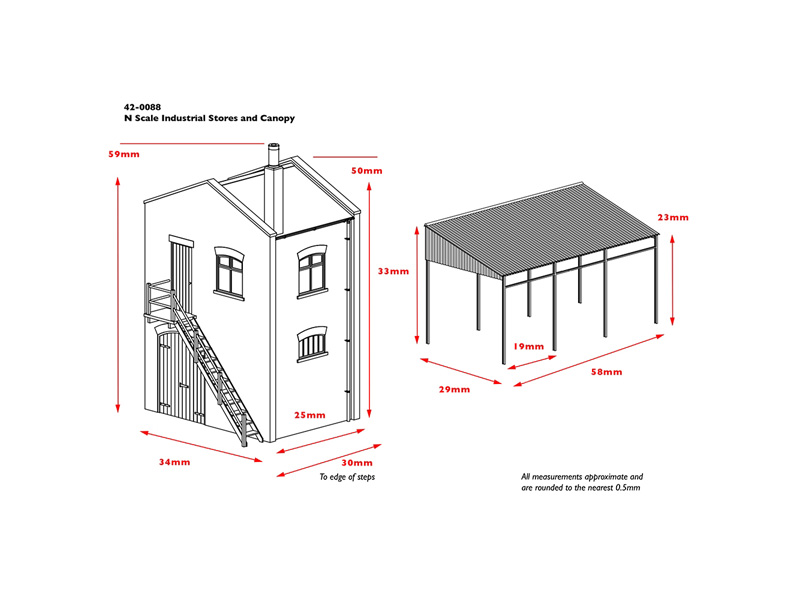 42-0088
N Scale Industrial Stores and Canopy

59mm

50mm

33mm

25mm

34mm

30mm
To edge of steps

23mm

19mm

29mm

58mm

All measurements approximate and are rounded to the nearest 0.5mm